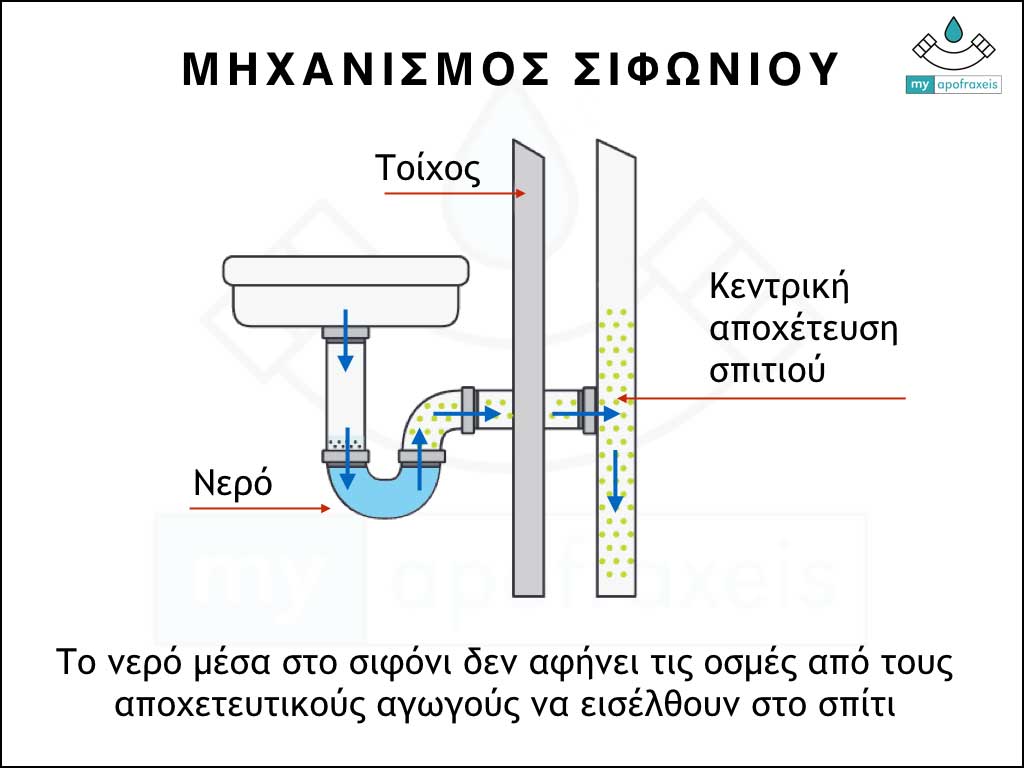 ΜΗΧΑΝΙΣΜΟΣ ΣΙΦΩΝΙΟΥ

my apofraxeis

Τοίχος

Κεντρική αποχέτευση σπιτιού

Νερό

my apofraxeis

Το νερό μέσα στο σιφόνι δεν αφήνει τις οσμές από τους αποχετευτικούς αγωγούς να εισέλθουν στο σπίτι